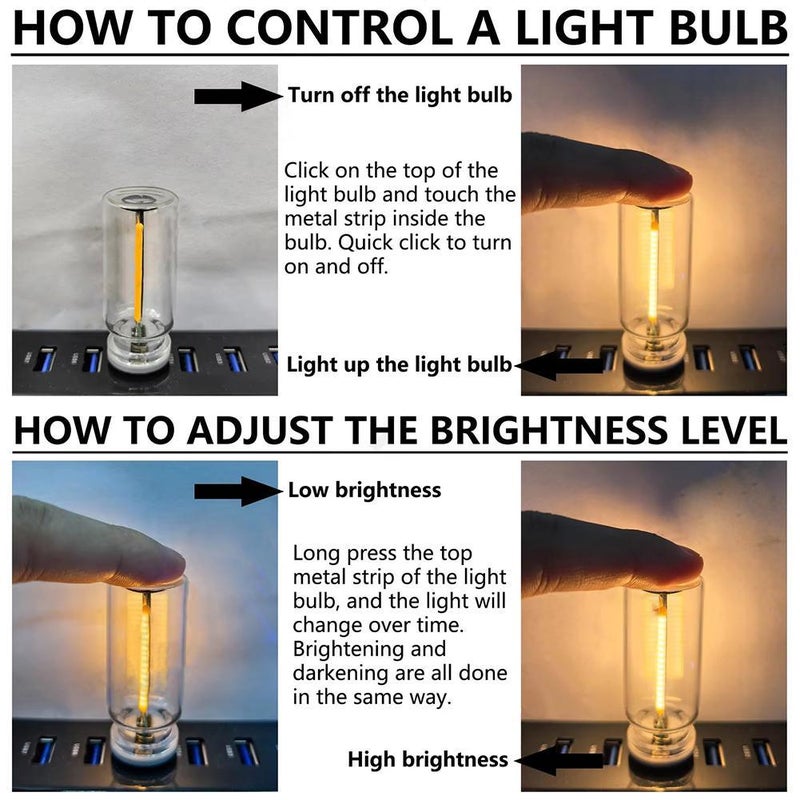 HOW TO CONTROL A LIGHT BULB

Turn off the light bulb

Click on the top of the light bulb and touch the metal strip inside the bulb. Quick click to turn on and off.

Light up the light bulb

HOW TO ADJUST THE BRIGHTNESS LEVEL

Low brightness

Long press the top metal strip of the light bulb, and the light will change over time. Brightening and darkening are all done in the same way.

High brightness